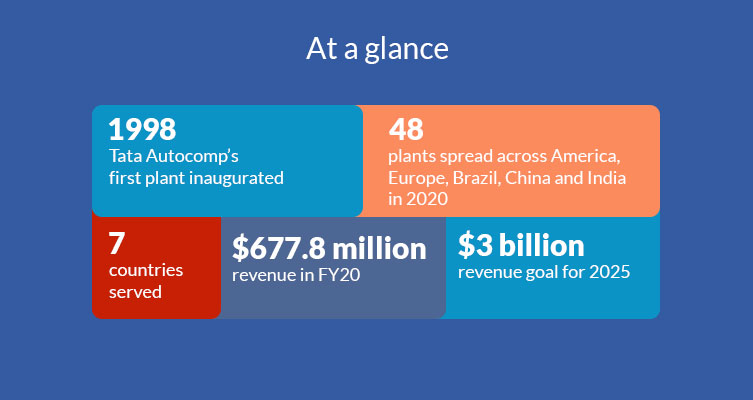 At a glance

1998
Tata Autocomp's first plant inaugurated

48
plants spread across America, Europe, Brazil, China and India in 2020

7
countries served

\$677.8 million
revenue in FY20

\$3 billion
revenue goal for 2025